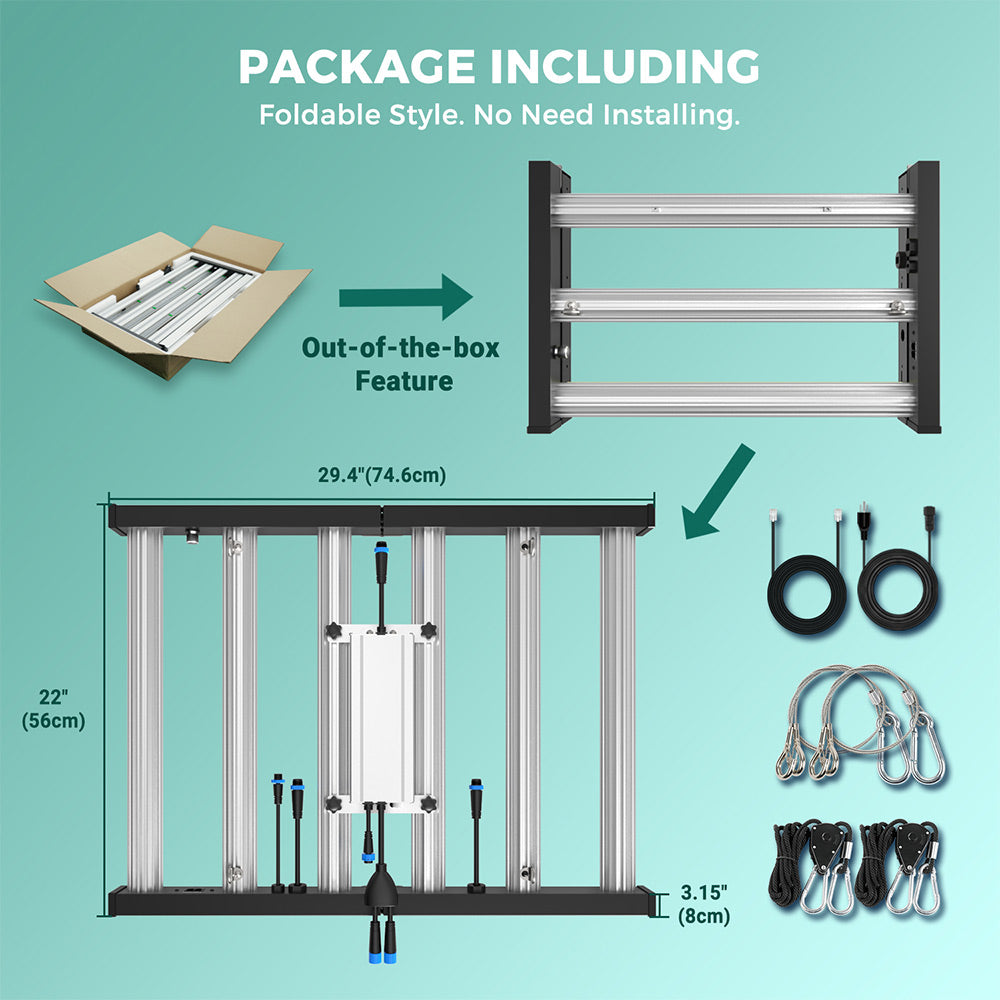 PACKAGE INCLUDING
Foldable Style. No Need Installing.

Out-of-the-box Feature

29.4"(74.6cm)

22" (56cm)

3.15" (8cm)